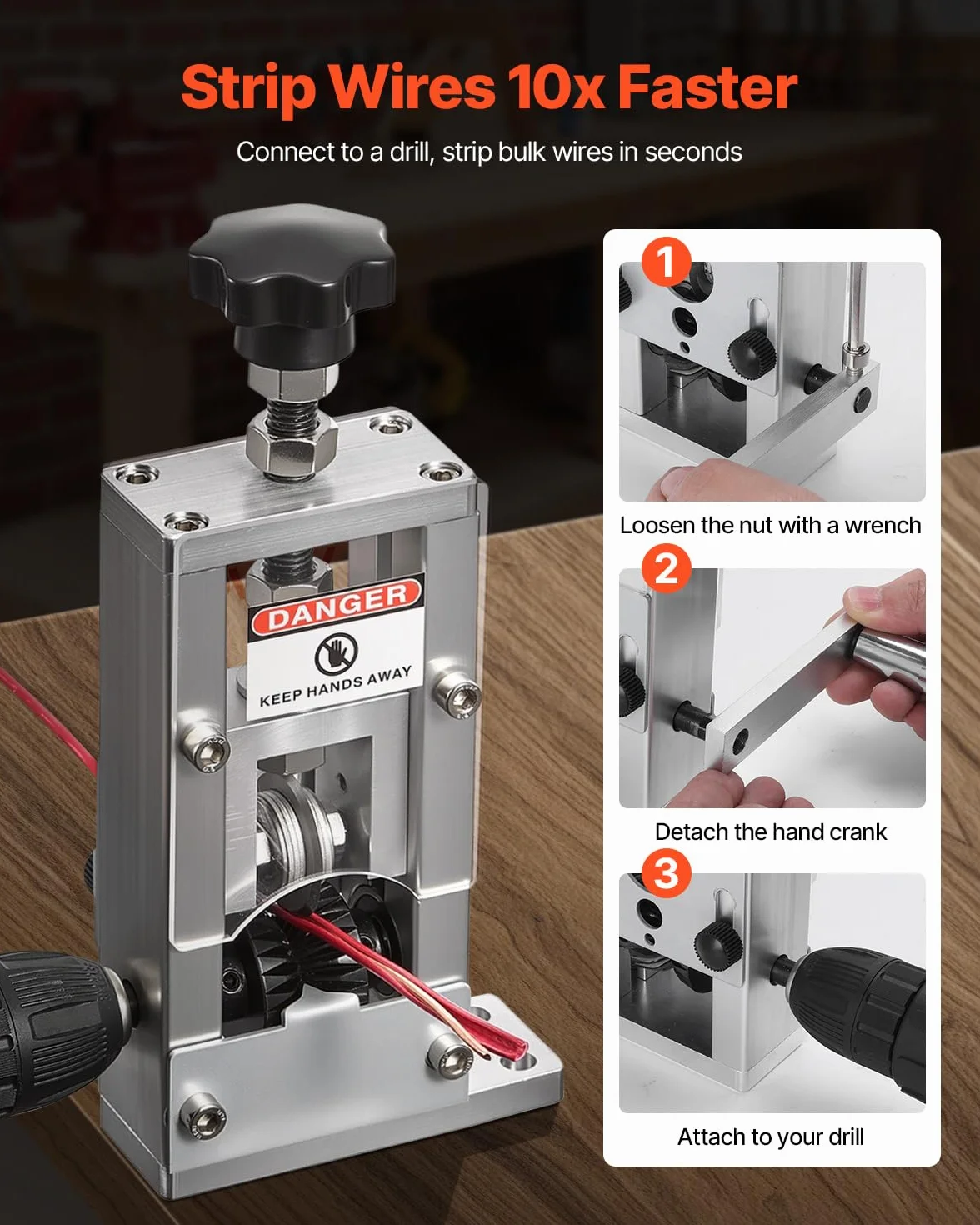 Strip Wires 10x Faster

Connect to a drill, strip bulk wires in seconds

DANGER

KEEP HANDS AWAY

1

Loosen the nut with a wrench

2

Detach the hand crank

3

Attach to your drill