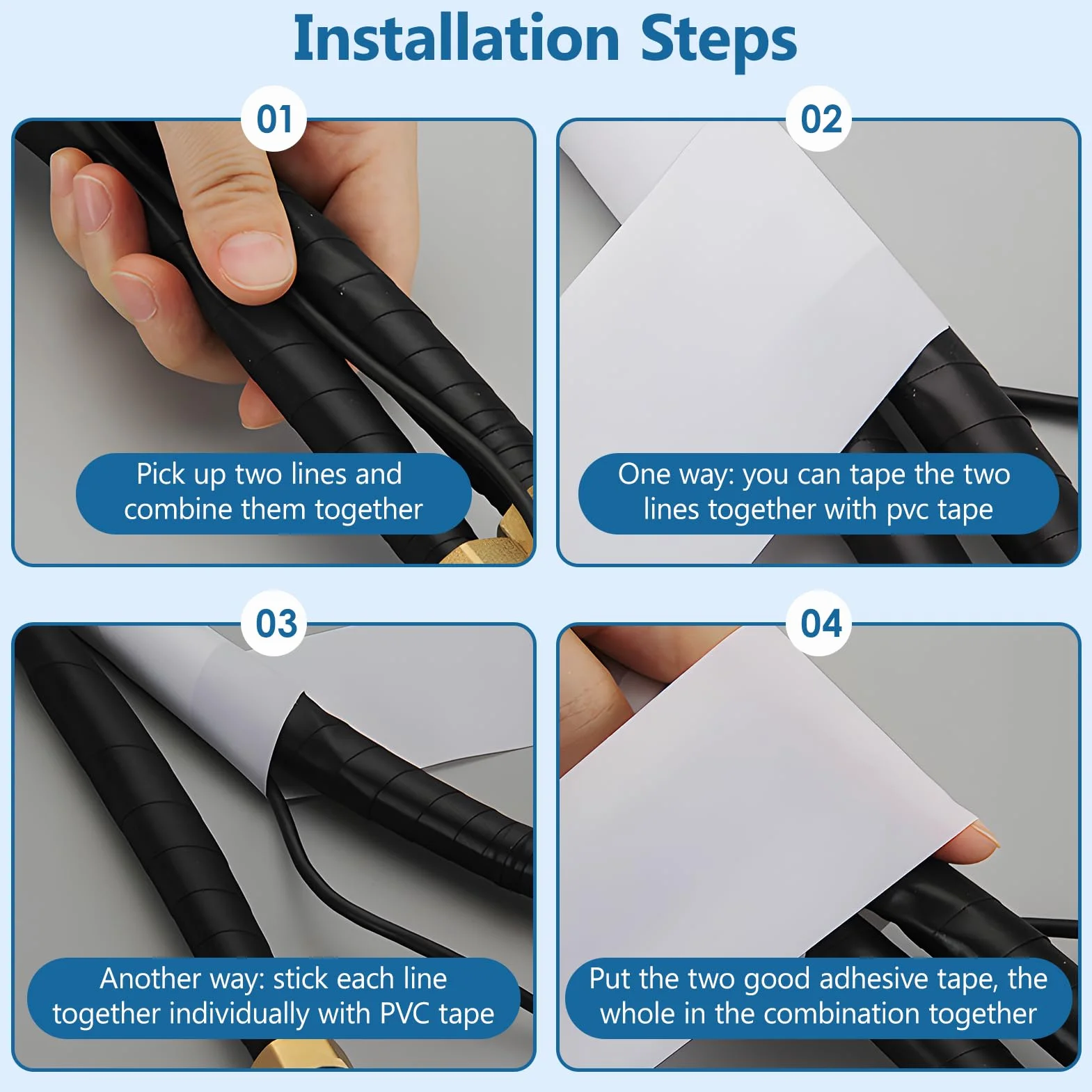 Installation Steps

01

Pick up two lines and combine them together

02

One way: you can tape the two lines together with pvc tape

03

Another way: stick each line together individually with PVC tape

04

Put the two good adhesive tape, the whole in the combination together